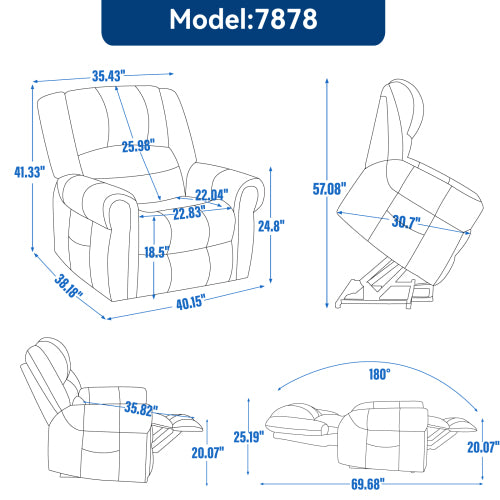 Model:7878

35.43"
25.98"
41.33"
22.04"
22.83"
24.8"
18.5"
38.18"
40.15"

57.08"
30.7"

35.82"
20.07"

180°
25.19"
20.07"
69.68"