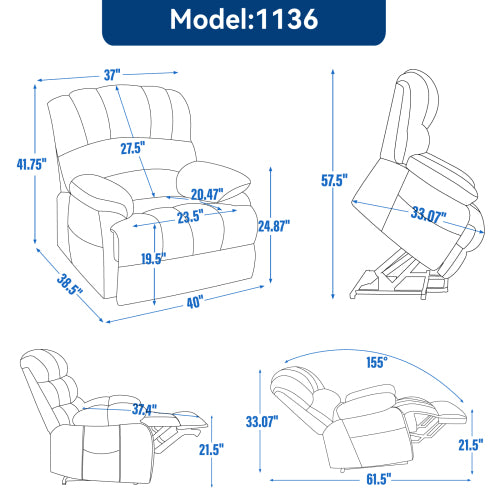 Model:1136

37"
41.75"
27.5"
20.47"
23.5"
24.87"
19.5"
38.5"
40"

57.5"
33.07"

37.4"
21.5"

155°
33.07"
21.5"
61.5"